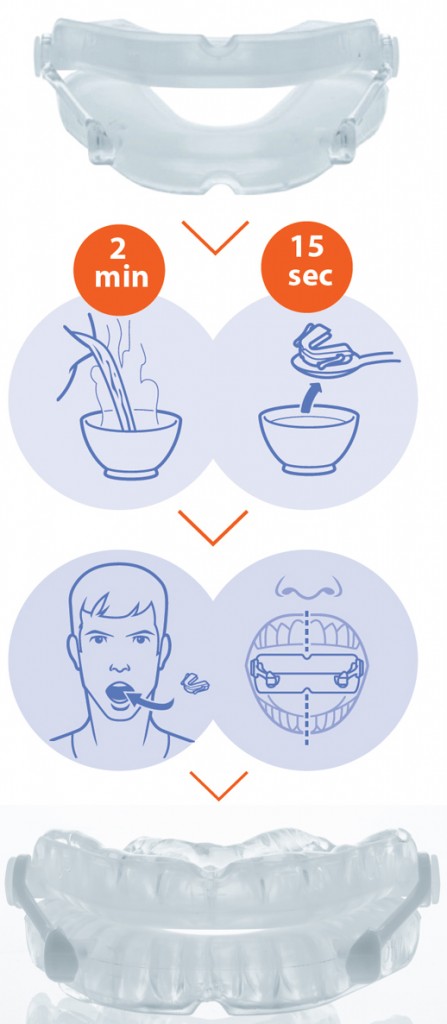 2 min

15 sec